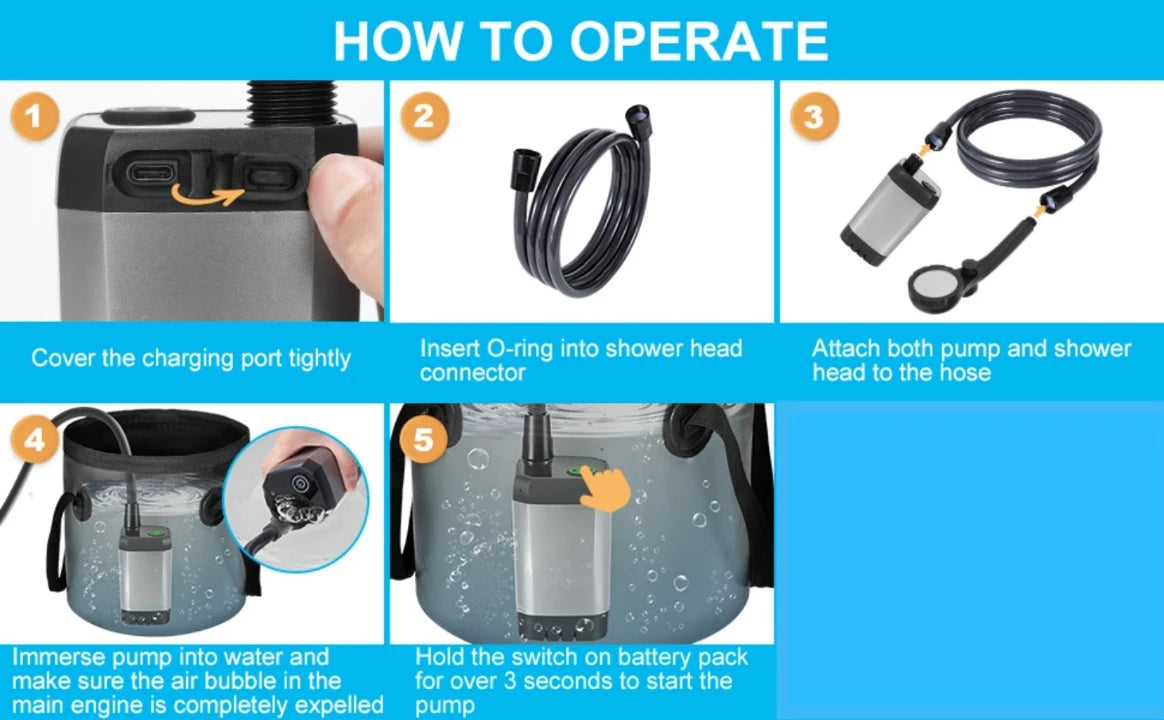 HOW TO OPERATE

1

Cover the charging port tightly

2

Insert O-ring into shower head connector

3

Attach both pump and shower head to the hose

4

Immerse pump into water and make sure the air bubble in the main engine is completely expelled

5

Hold the switch on battery pack for over 3 seconds to start the pump